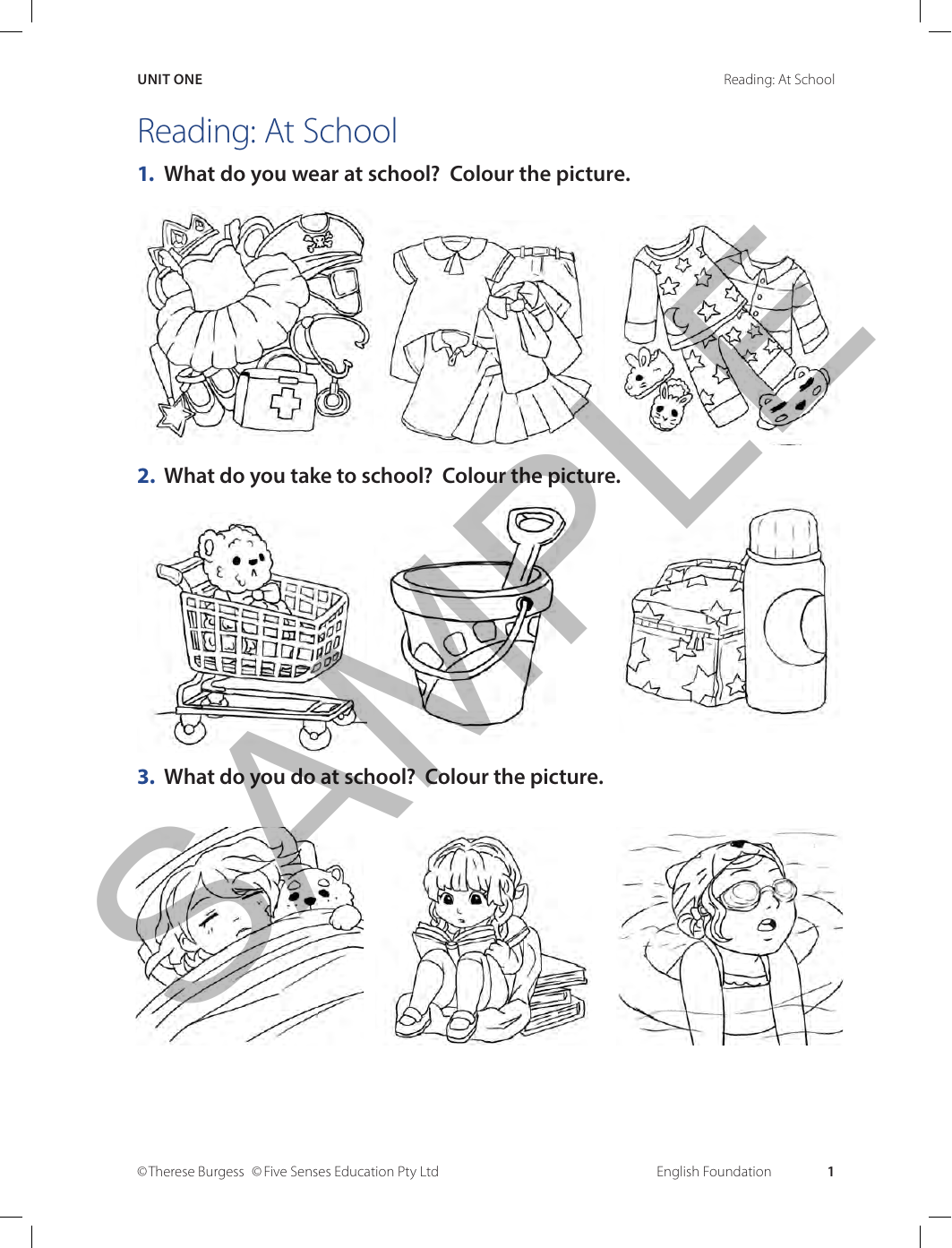 UNIT ONE

Reading: At School

Reading: At School

1. What do you wear at school? Colour the picture.

2. What do you take to school? Colour the picture.

3. What do you do at school? Colour the picture.

©Therese Burgess ©Five Senses Education Pty Ltd

English Foundation 1

SAMPLE