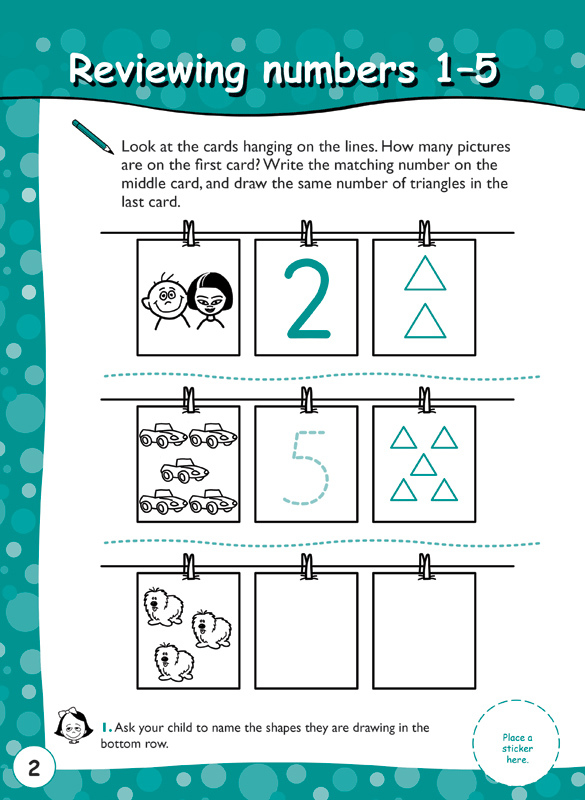 Reviewing numbers 1–5

Look at the cards hanging on the lines. How many pictures are on the first card? Write the matching number on the middle card, and draw the same number of triangles in the last card.

2

5

1. Ask your child to name the shapes they are drawing in the bottom row.

Place a sticker here.

2