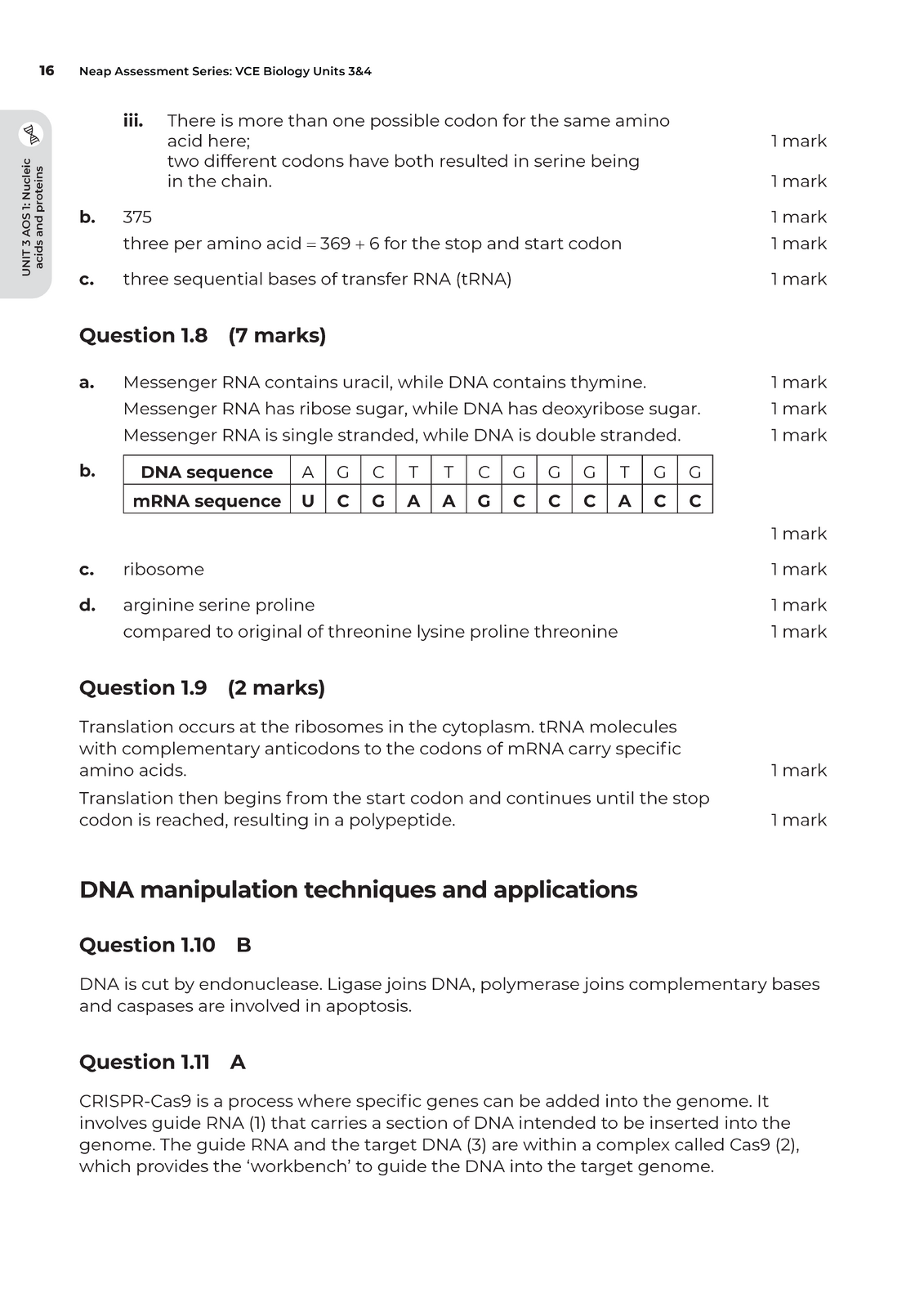 16 Neap Assessment Series: VCE Biology Units 3&4

UNIT 3 AOS 1: Nucleic acids and proteins

iii. There is more than one possible codon for the same amino acid here; 1 mark
two different codons have both resulted in serine being in the chain. 1 mark

b. 375 1 mark
three per amino acid = 369 + 6 for the stop and start codon 1 mark

c. three sequential bases of transfer RNA (tRNA) 1 mark

Question 1.8 (7 marks)

a. Messenger RNA contains uracil, while DNA contains thymine. 1 mark
Messenger RNA has ribose sugar, while DNA has deoxyribose sugar. 1 mark
Messenger RNA is single stranded, while DNA is double stranded. 1 mark

b.

| DNA sequence | A | G | C | T | T | C | G | G | G | T | G | G |
|---|---|---|---|---|---|---|---|---|---|---|---|---|
| mRNA sequence | U | C | G | A | A | G | C | C | C | A | C | C |

1 mark

c. ribosome 1 mark

d. arginine serine proline 1 mark
compared to original of threonine lysine proline threonine 1 mark

Question 1.9 (2 marks)

Translation occurs at the ribosomes in the cytoplasm. tRNA molecules with complementary anticodons to the codons of mRNA carry specific amino acids. 1 mark

Translation then begins from the start codon and continues until the stop codon is reached, resulting in a polypeptide. 1 mark

DNA manipulation techniques and applications

Question 1.10 B

DNA is cut by endonuclease. Ligase joins DNA, polymerase joins complementary bases and caspases are involved in apoptosis.

Question 1.11 A

CRISPR-Cas9 is a process where specific genes can be added into the genome. It involves guide RNA (1) that carries a section of DNA intended to be inserted into the genome. The guide RNA and the target DNA (3) are within a complex called Cas9 (2), which provides the ‘workbench’ to guide the DNA into the target genome.