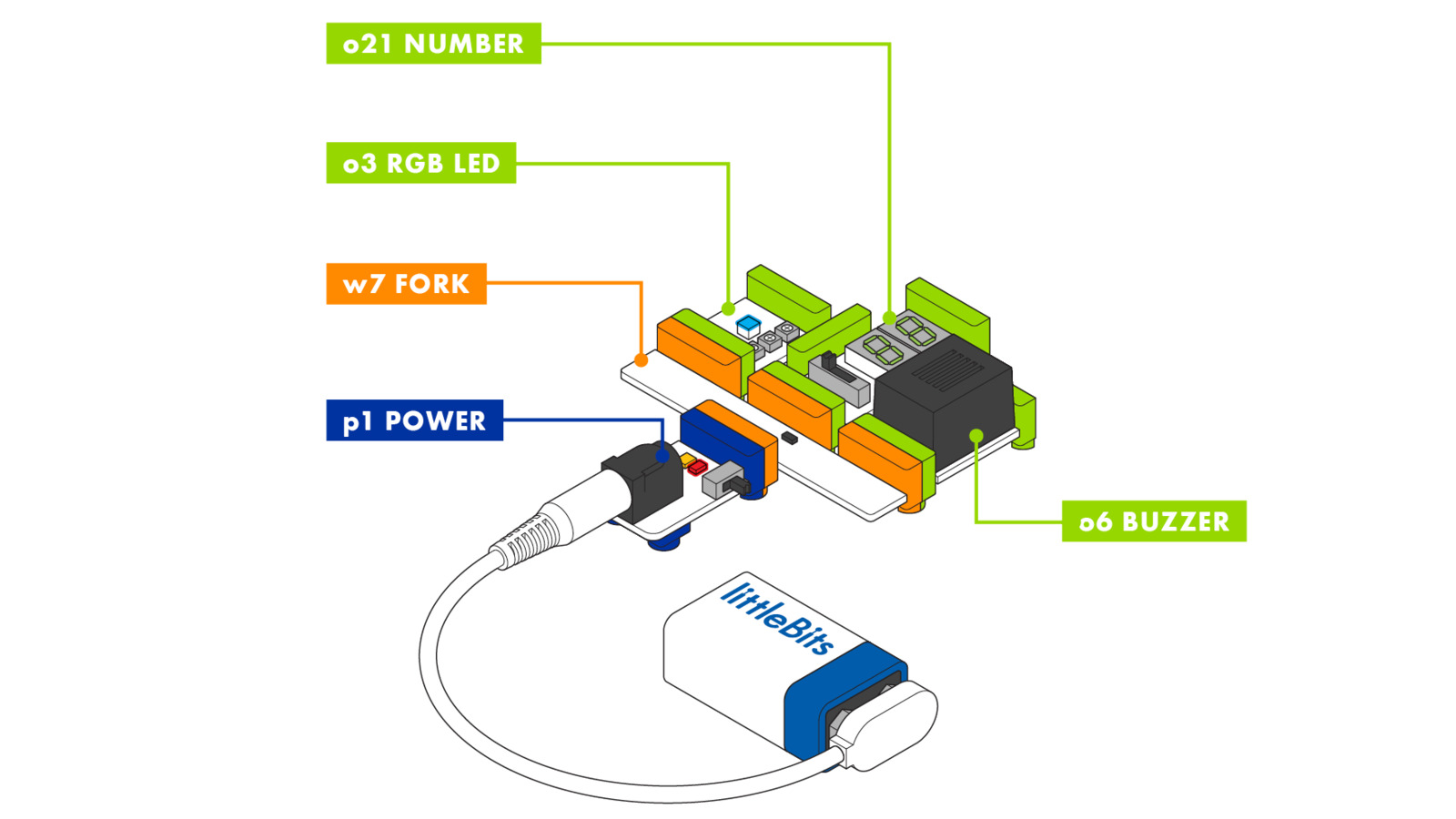 o21 NUMBER

o3 RGB LED

w7 FORK

p1 POWER

o6 BUZZER

littleBits