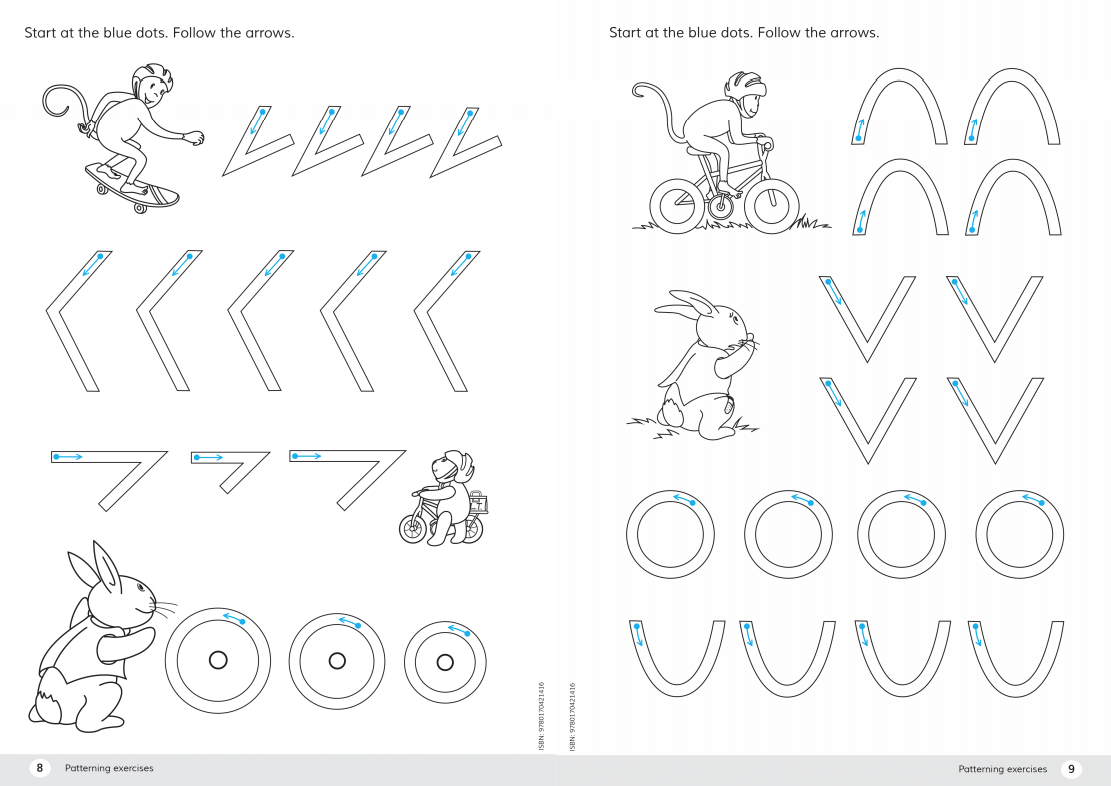 Start at the blue dots. Follow the arrows.

ISBN: 9780170421416

8 Patterning exercises

Start at the blue dots. Follow the arrows.

ISBN: 9780170421416

Patterning exercises 9