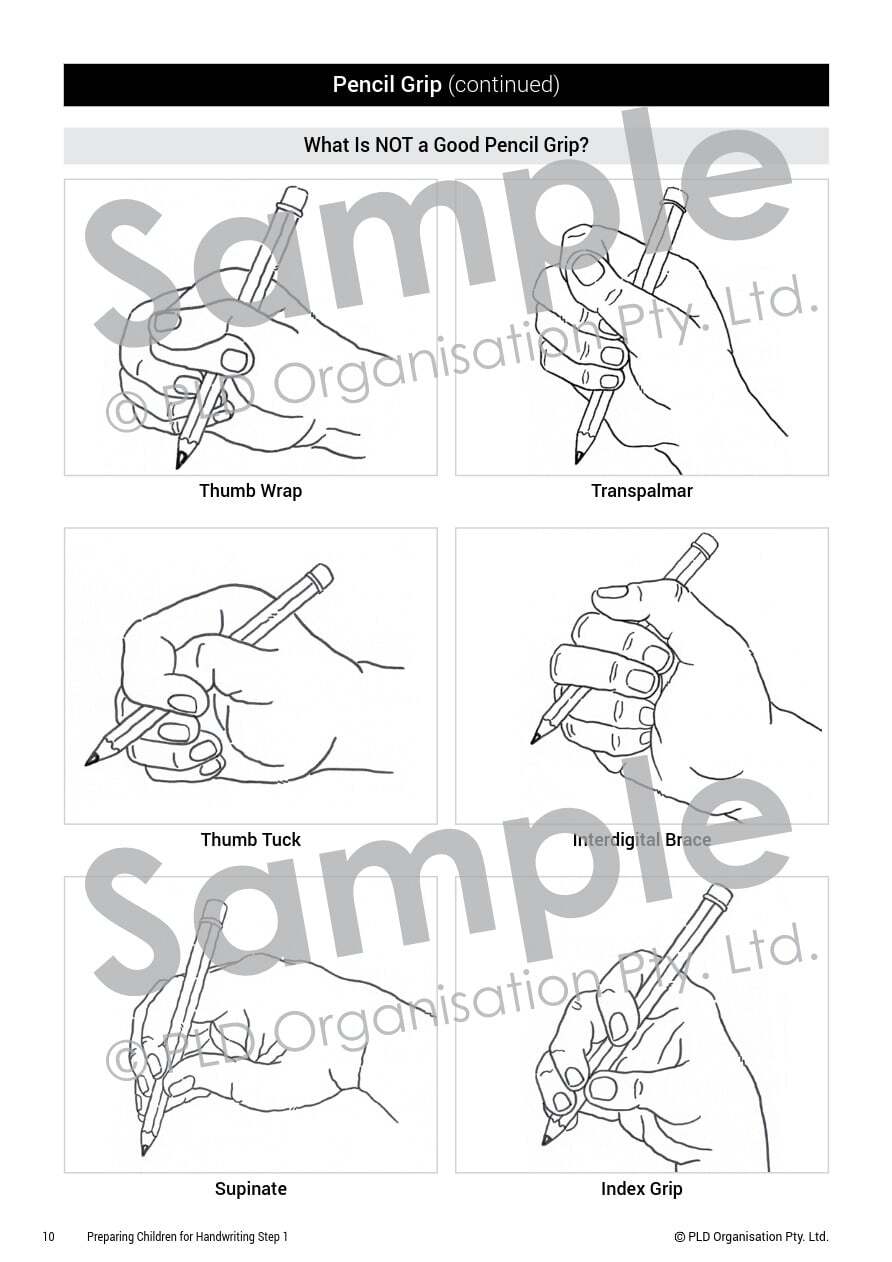 Pencil Grip (continued)

What Is NOT a Good Pencil Grip?

Sample
© PLD Organisation Pty. Ltd.

Thumb Wrap

Transpalmar

Thumb Tuck

Interdigital Brace

Sample
© PLD Organisation Pty. Ltd.

Supinate

Index Grip

10 Preparing Children for Handwriting Step 1

© PLD Organisation Pty. Ltd.